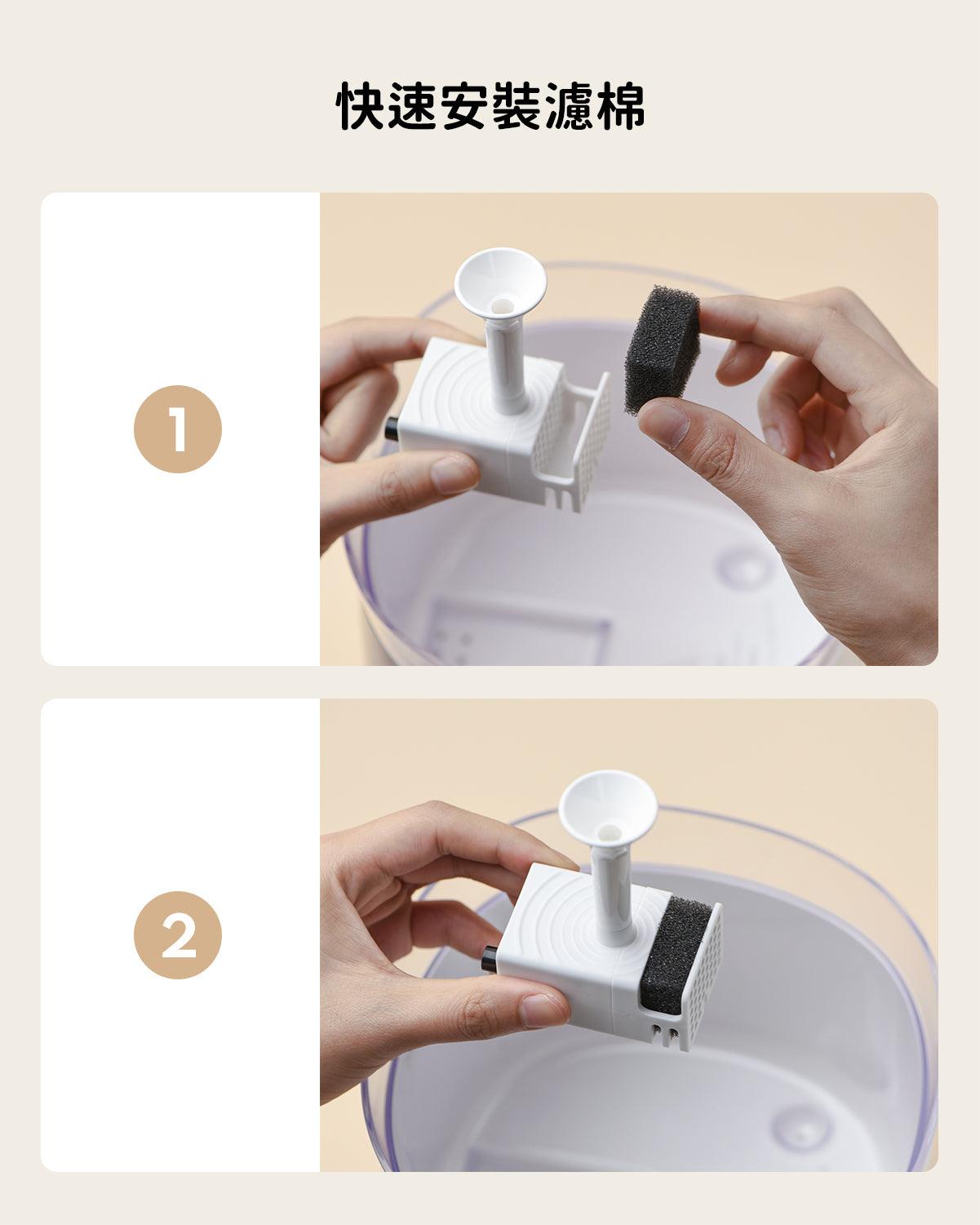 快速安裝濾棉

1

2