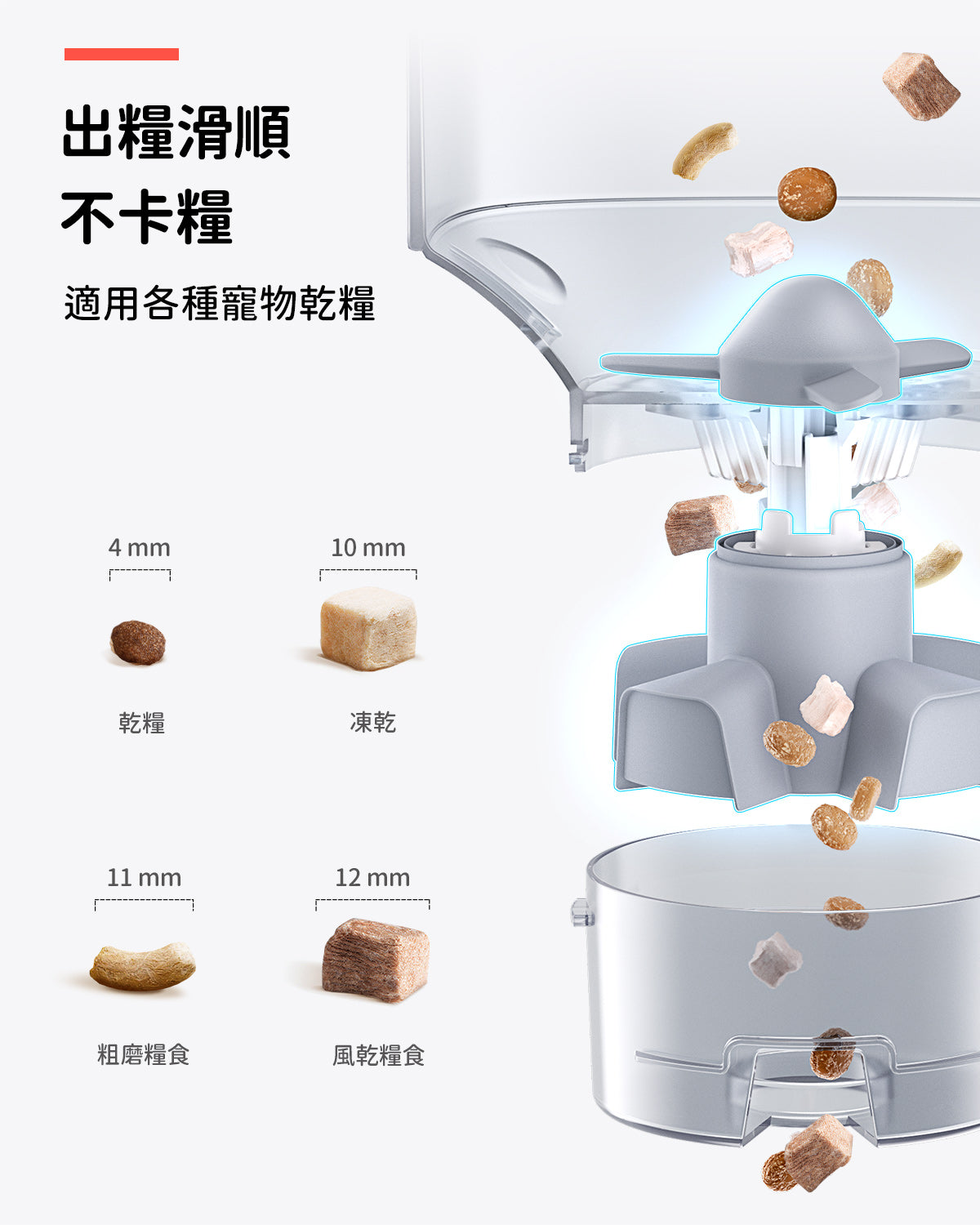 出糧滑順
不卡糧

適用各種寵物乾糧

4 mm

乾糧

10 mm

凍乾

11 mm

粗磨糧食

12 mm

風乾糧食