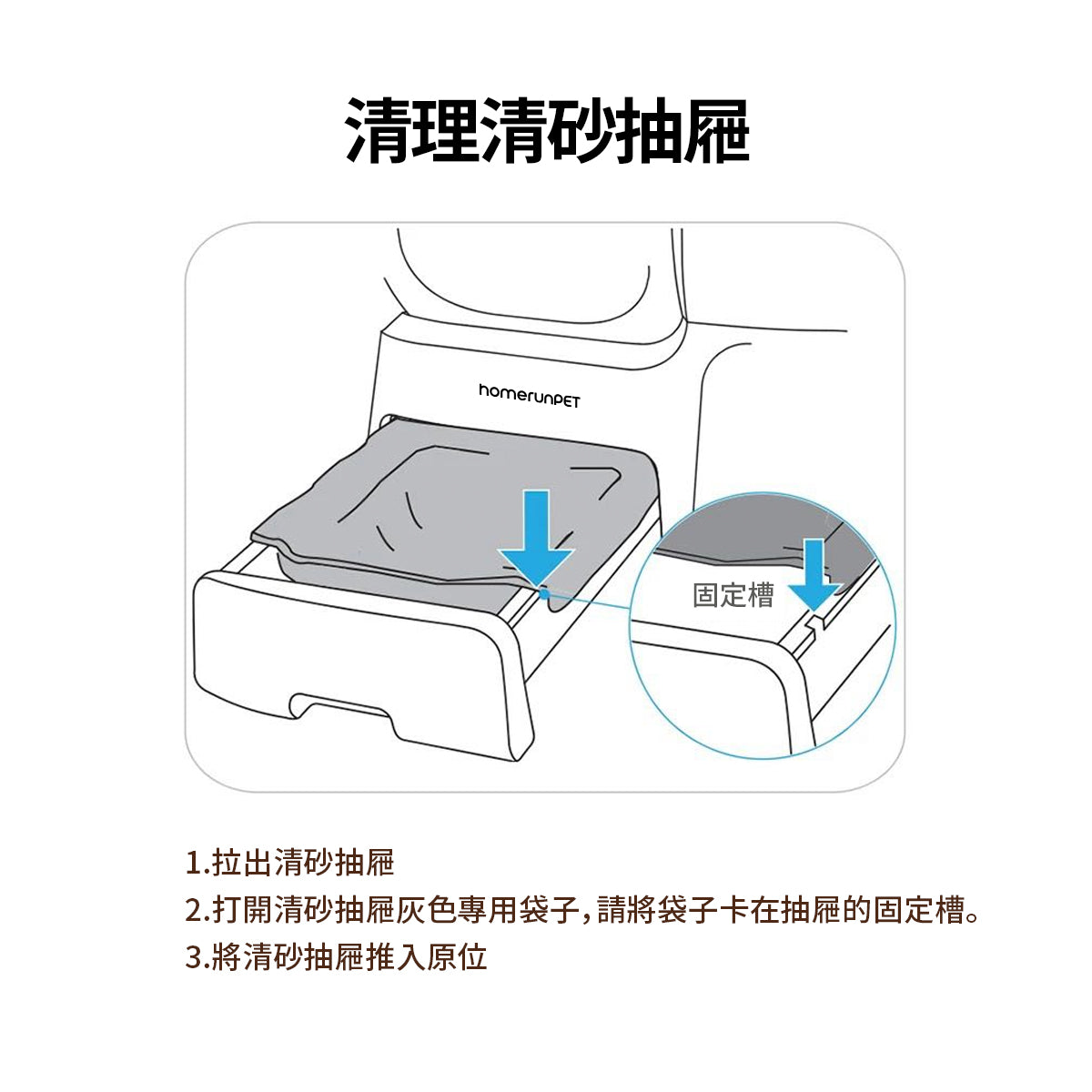 清理清砂抽屜

homerunPET

固定槽

1.拉出清砂抽屜
2.打開清砂抽屜灰色專用袋子,請將袋子卡在抽屜的固定槽。
3.將清砂抽屜推入原位