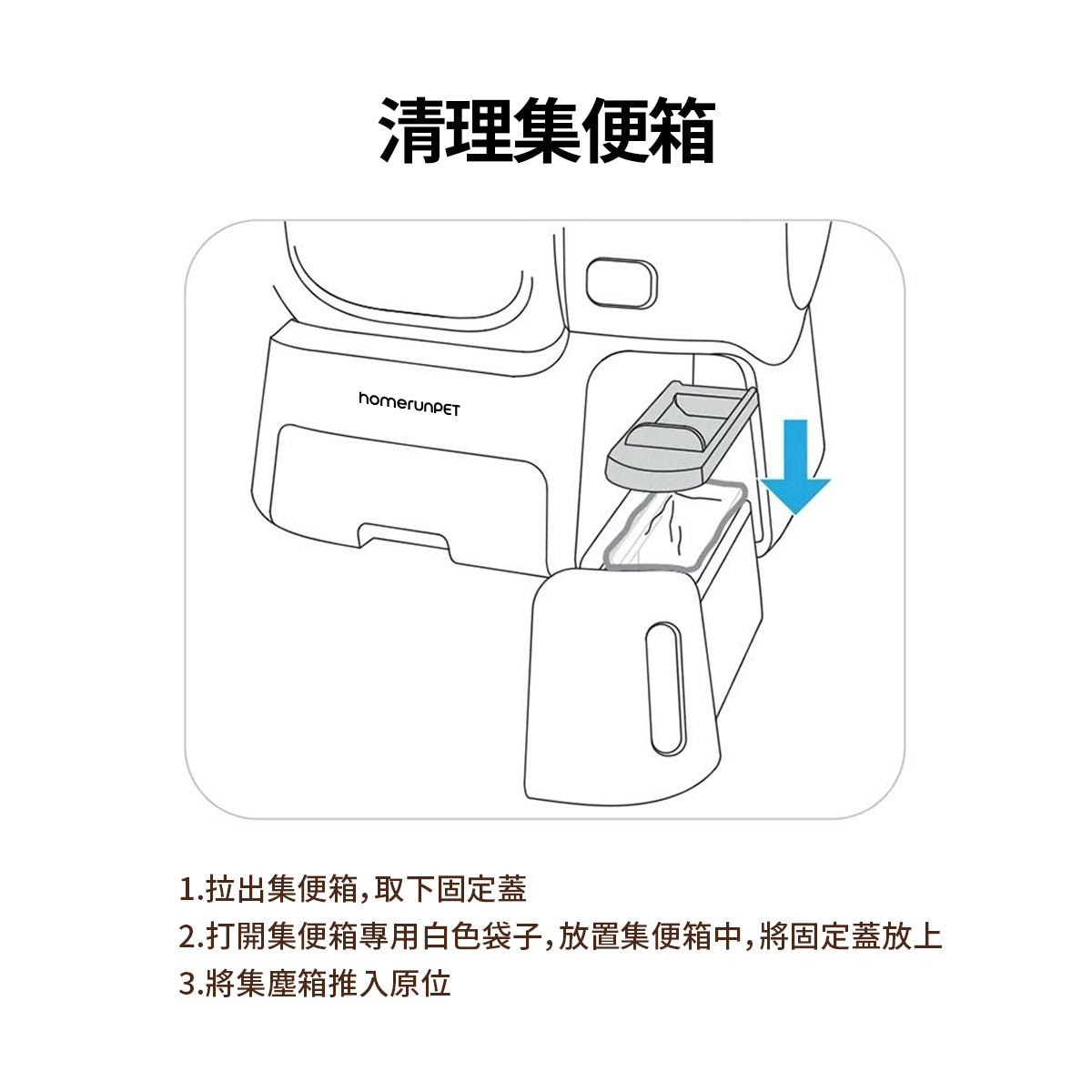 清理集便箱

homerunPET

1.拉出集便箱,取下固定蓋
2.打開集便箱專用白色袋子,放置集便箱中,將固定蓋放上
3.將集塵箱推入原位